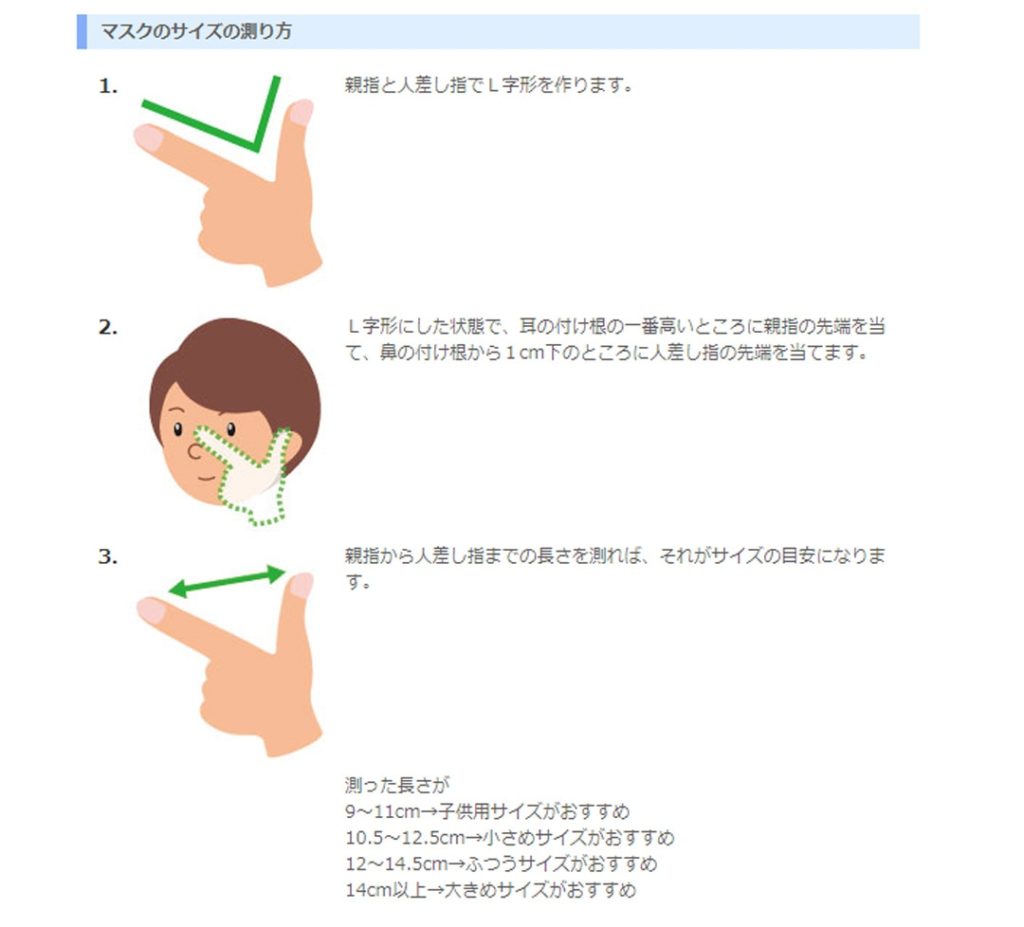 マスクのサイズの測り方

1.

親指と人差し指でＬ字形を作ります。

2.

Ｌ字形にした状態で、耳の付け根の一番高いところに親指の先端を当て、鼻の付け根から１cm下のところに人差し指の先端を当てます。

3.

親指から人差し指までの長さを測れば、それがサイズの目安になります。

測った長さが
9～11cm→子供用サイズがおすすめ
10.5～12.5cm→小さめサイズがおすすめ
12～14.5cm→ふつうサイズがおすすめ
14cm以上→大きめサイズがおすすめ