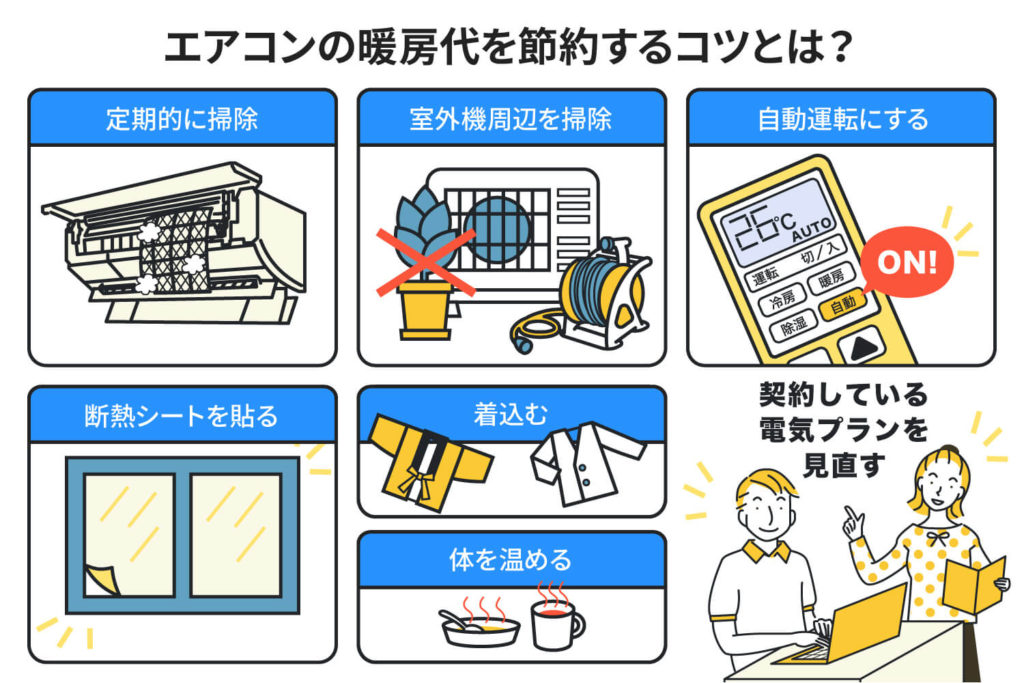 エアコンの暖房代を節約するコツとは？

定期的に掃除

室外機周辺を掃除

自動運転にする

26°C AUTO

運転 切/入
冷房 暖房
除湿 自動

ON!

断熱シートを貼る

着込む

体を温める

契約している電気プランを見直す