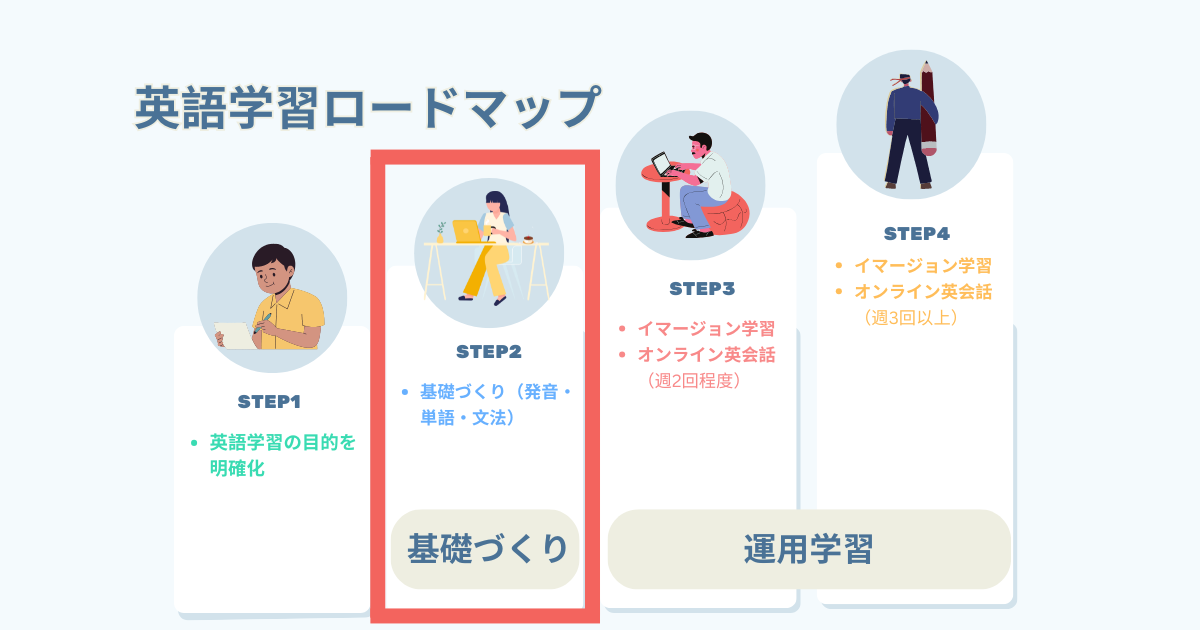 英語学習ロードマップ

STEP1

• 英語学習の目的を明確化

STEP2

• 基礎づくり（発音・単語・文法）

基礎づくり

STEP3

• イマージョン学習
• オンライン英会話（週2回程度）

STEP4

• イマージョン学習
• オンライン英会話（週3回以上）

運用学習